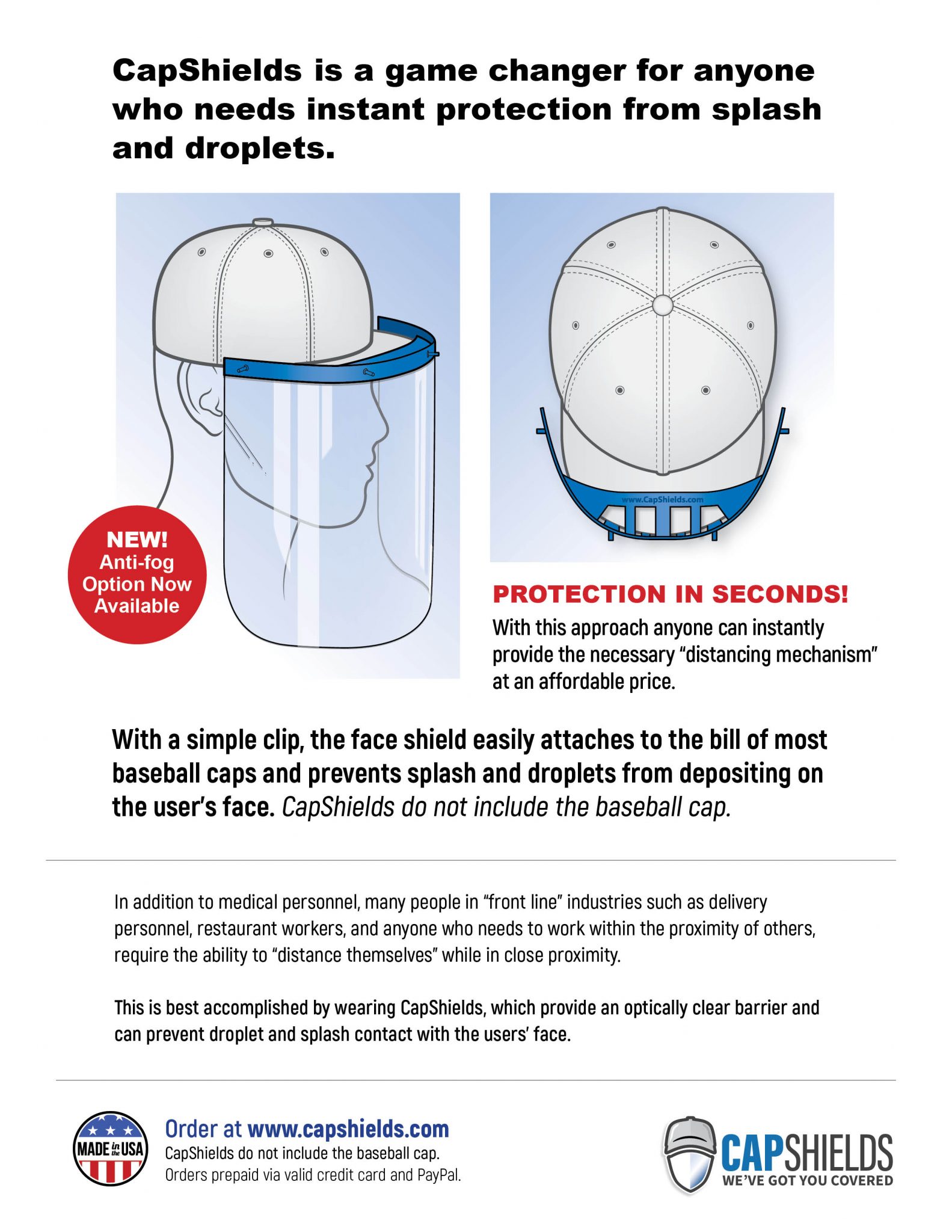 CapShields is a game changer for anyone who needs instant protection from splash and droplets.

NEW! Anti-fog Option Now Available

www.CapShields.com

PROTECTION IN SECONDS!
With this approach anyone can instantly provide the necessary "distancing mechanism" at an affordable price.

With a simple clip, the face shield easily attaches to the bill of most baseball caps and prevents splash and droplets from depositing on the user's face. CapShields do not include the baseball cap.

In addition to medical personnel, many people in "front line" industries such as delivery personnel, restaurant workers, and anyone who needs to work within the proximity of others, require the ability to "distance themselves" while in close proximity.

This is best accomplished by wearing CapShields, which provide an optically clear barrier and can prevent droplet and splash contact with the users' face.

MADE in the USA

Order at www.capshields.com
CapShields do not include the baseball cap.
Orders prepaid via valid credit card and PayPal.

CAPSHIELDS
WE'VE GOT YOU COVERED